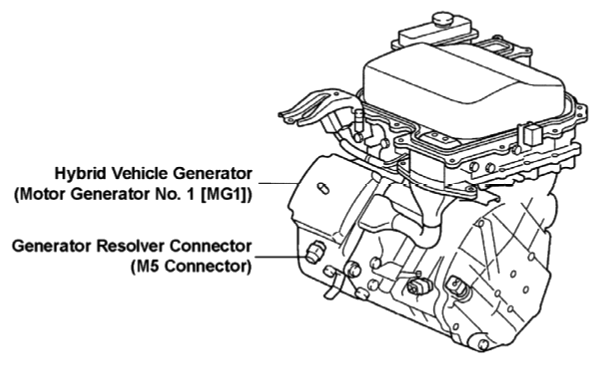 Hybrid Vehicle Generator
(Motor Generator No. 1 [MG1])

Generator Resolver Connector
(M5 Connector)